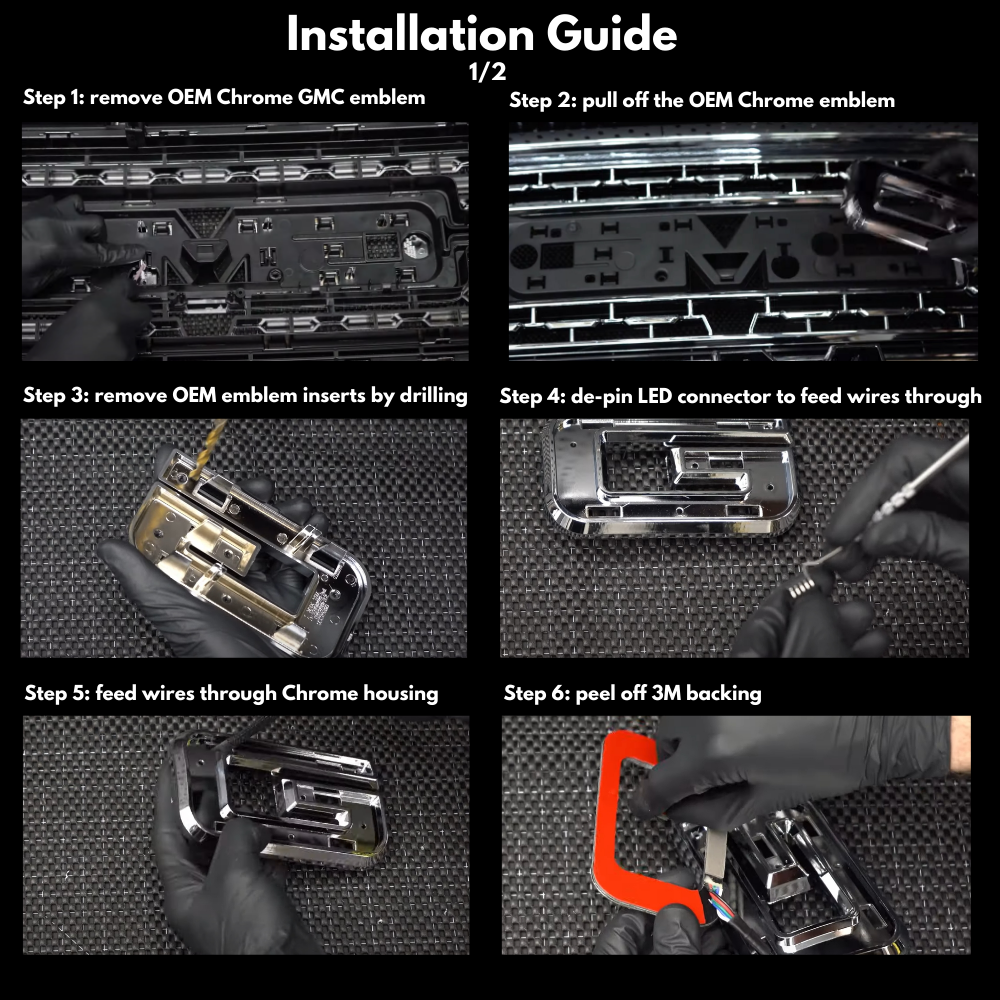 Installation Guide
1/2

Step 1: remove OEM Chrome GMC emblem

Step 2: pull off the OEM Chrome emblem

Step 3: remove OEM emblem inserts by drilling

Step 4: de-pin LED connector to feed wires through

Step 5: feed wires through Chrome housing

Step 6: peel off 3M backing